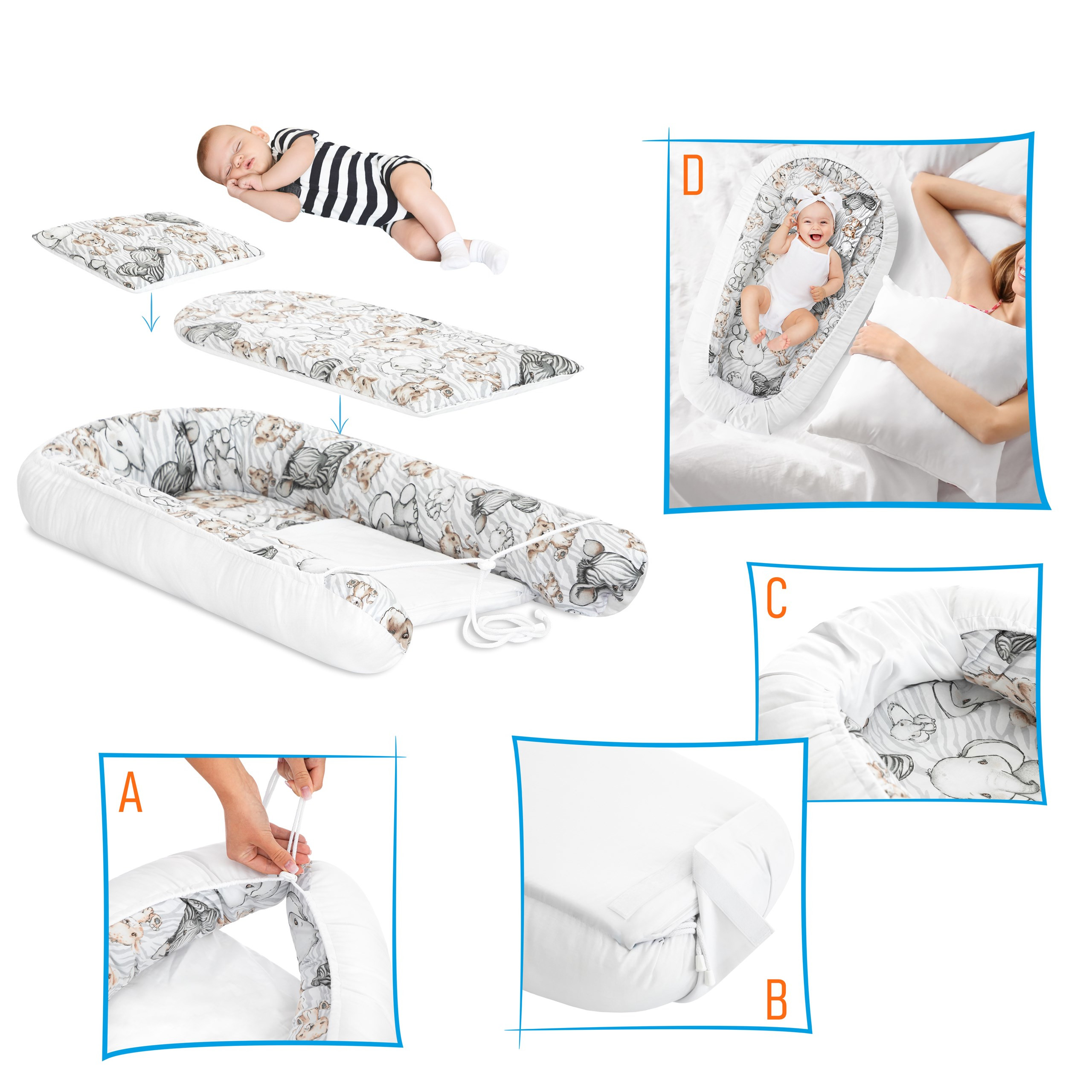 D

C

A

B