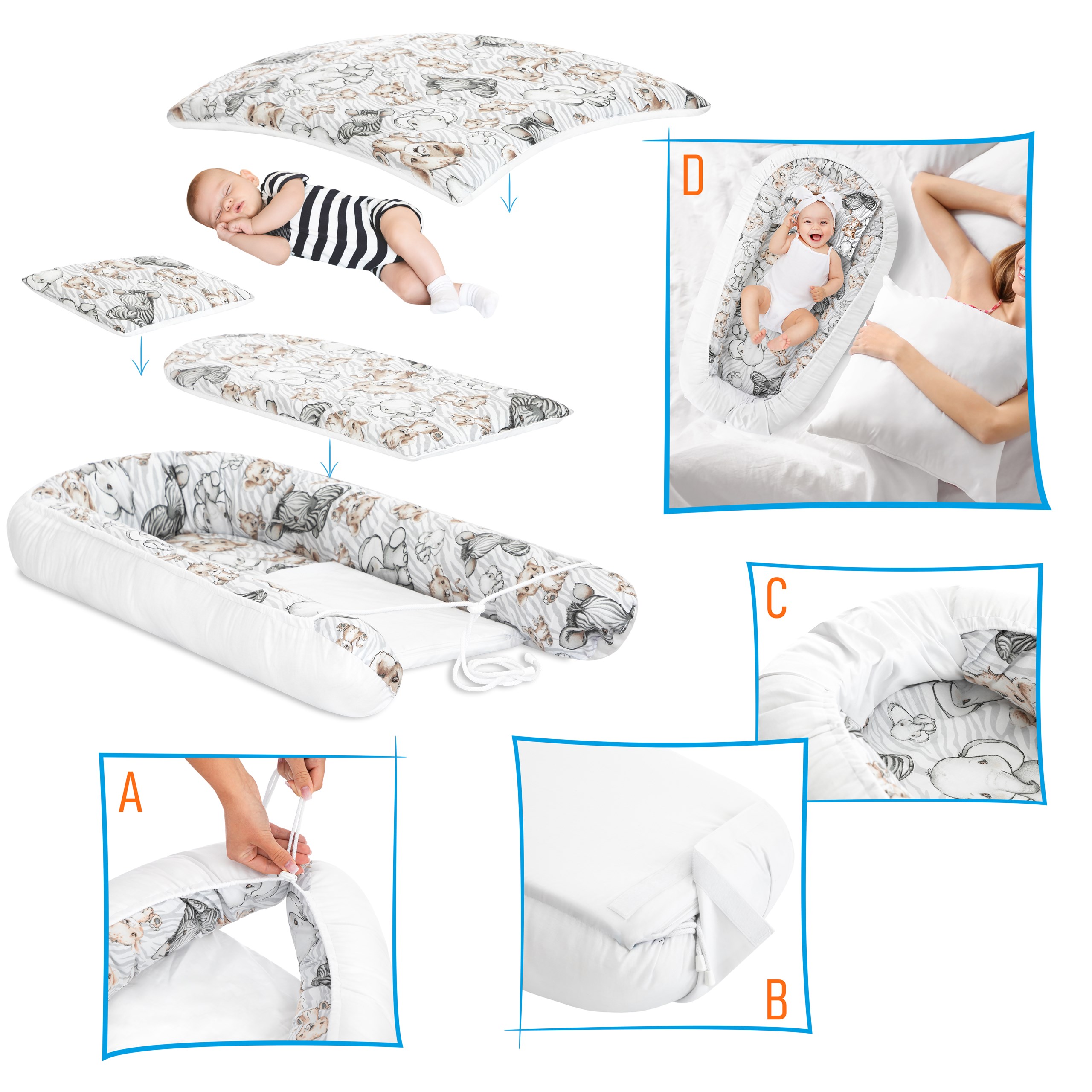 D

C

A

B