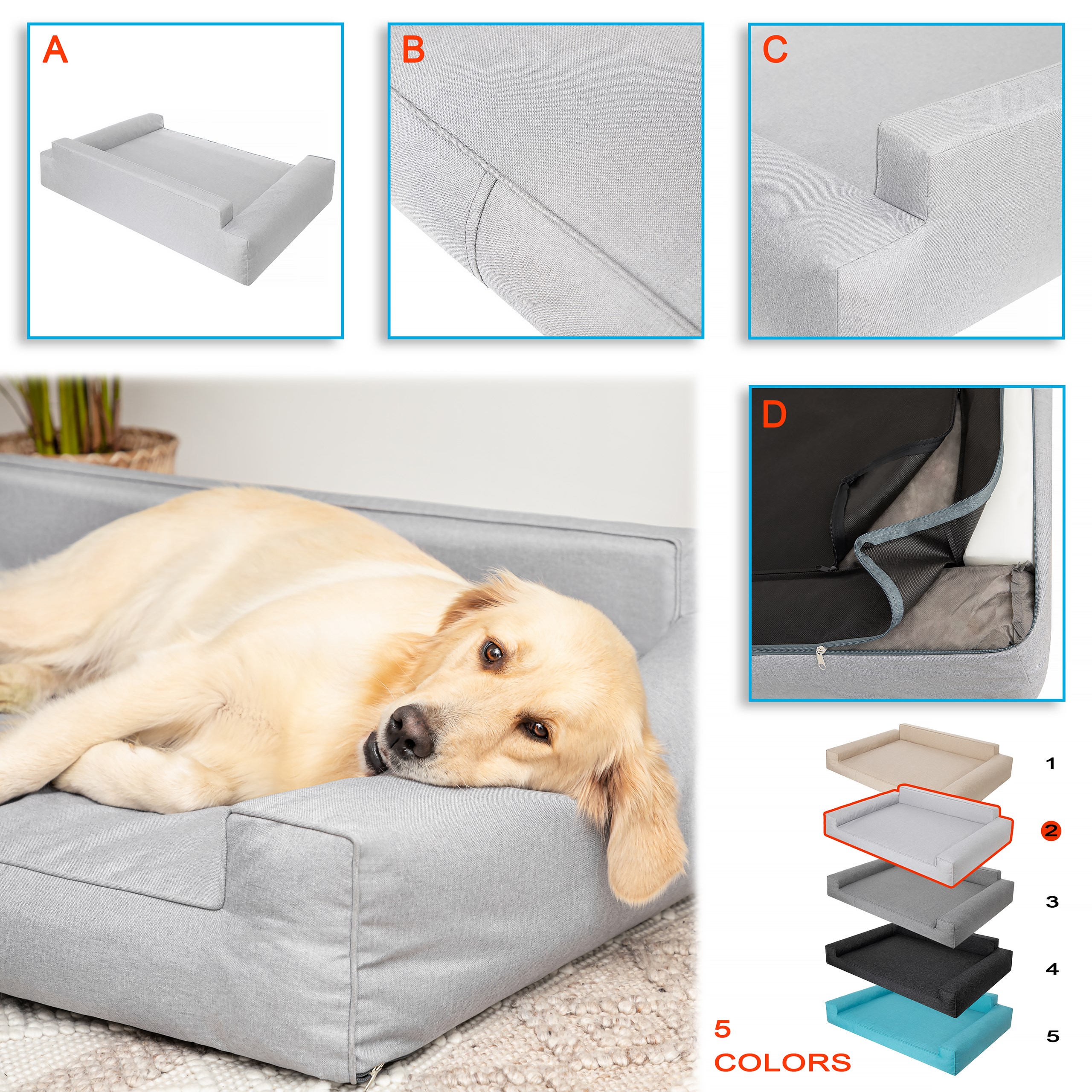 A

B

C

D

1

2

3

4

5

5 COLORS