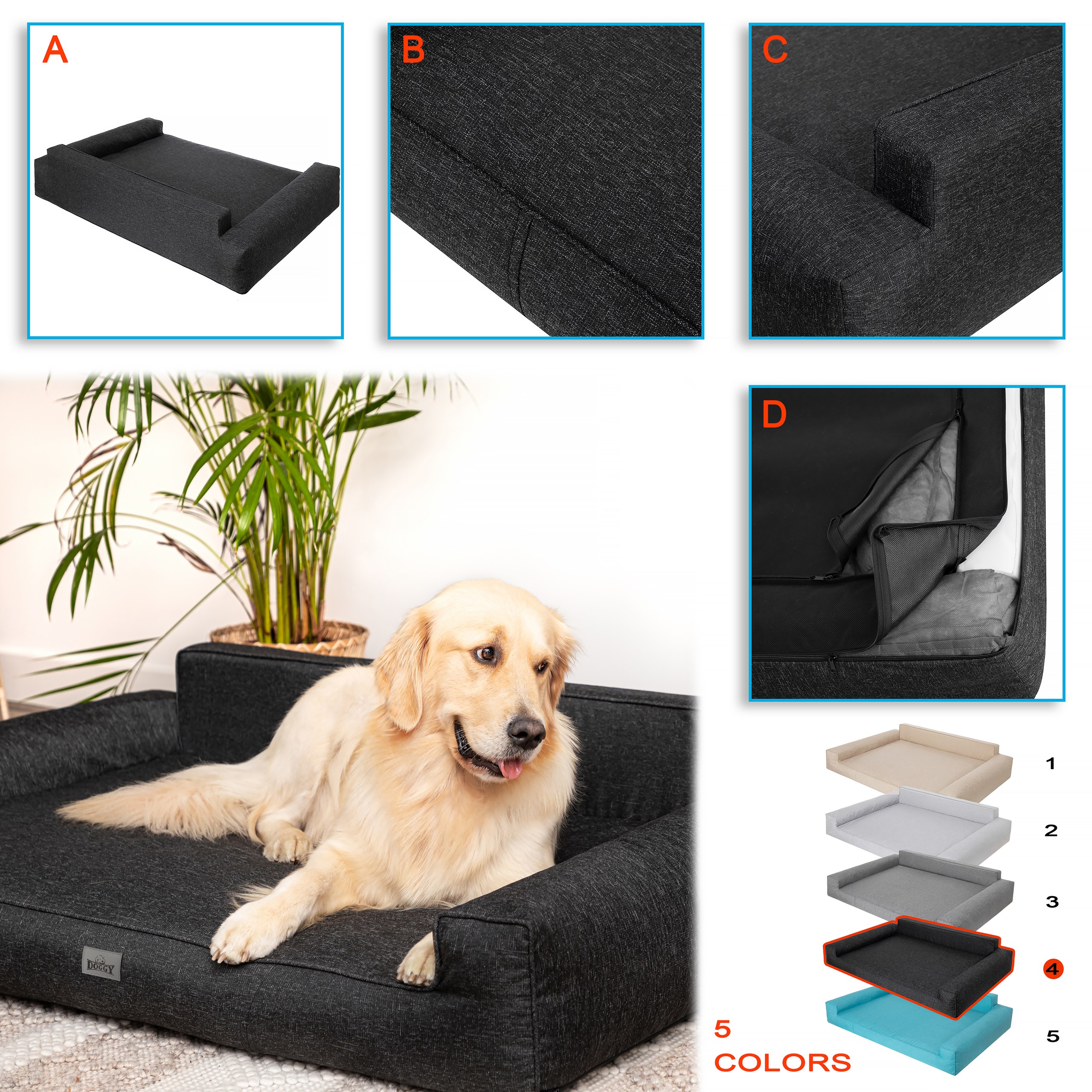 A

B

C

D

DOGGY

1

2

3

4

5

5 COLORS