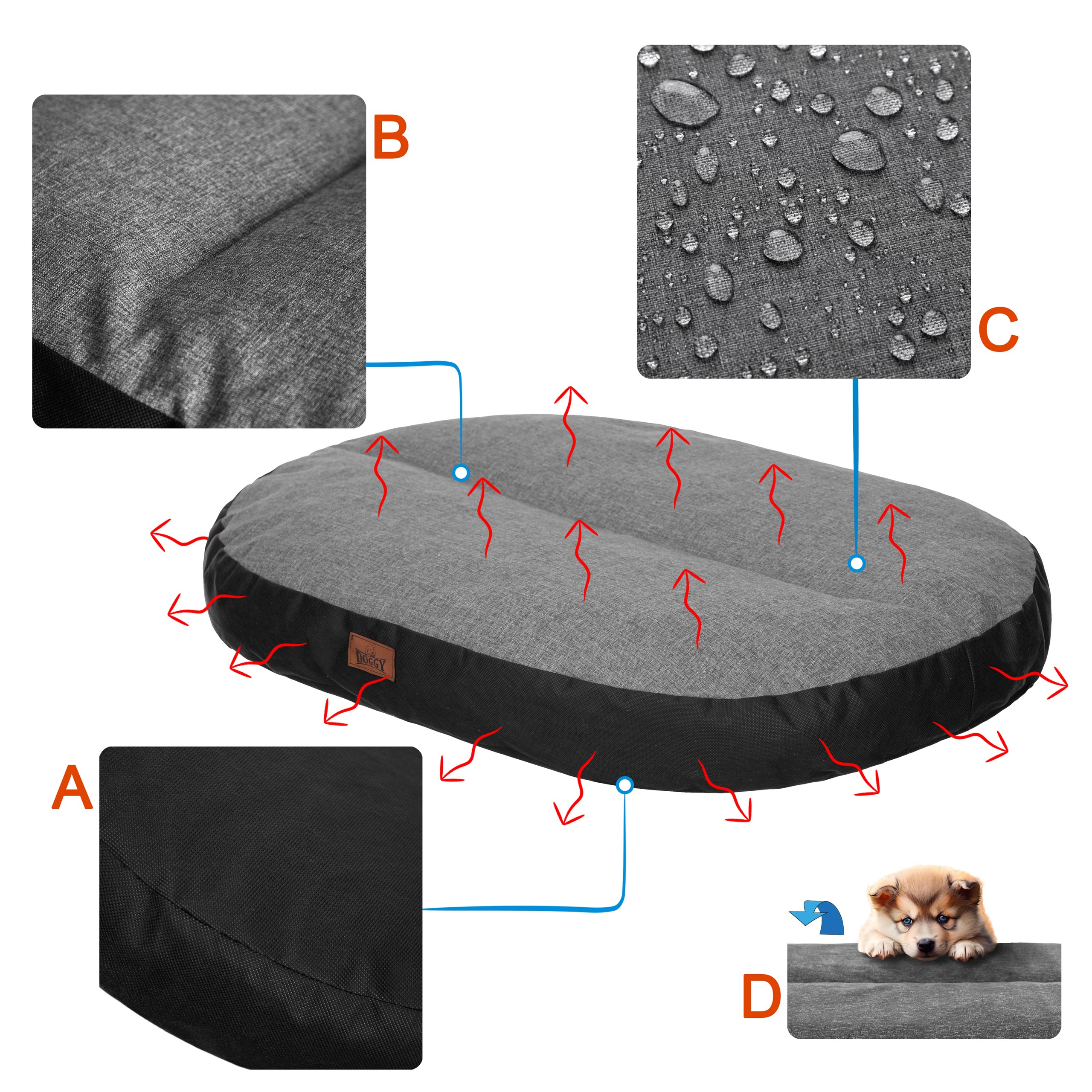 B

C

DOGGY

A

D