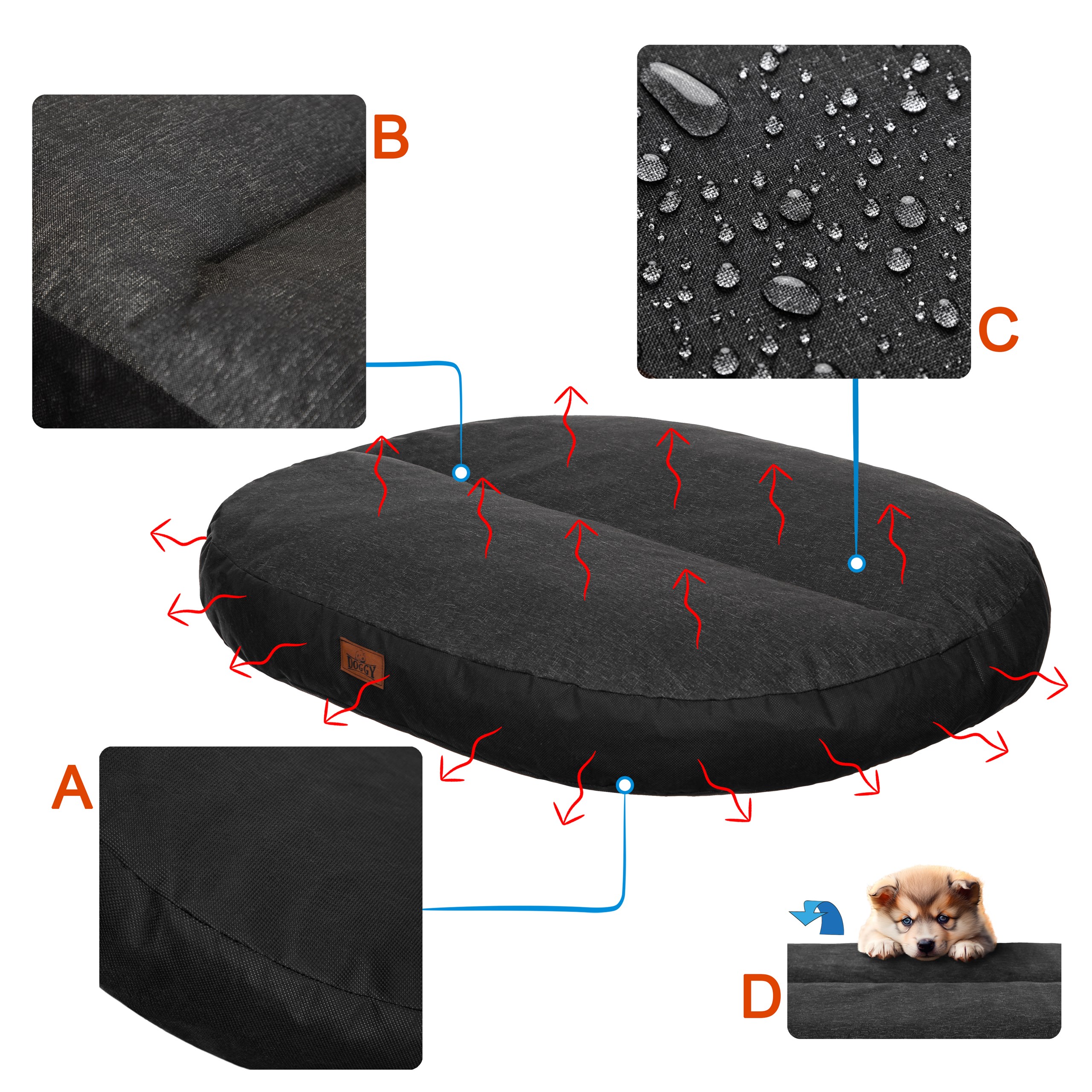 B

C

DOGGY

A

D