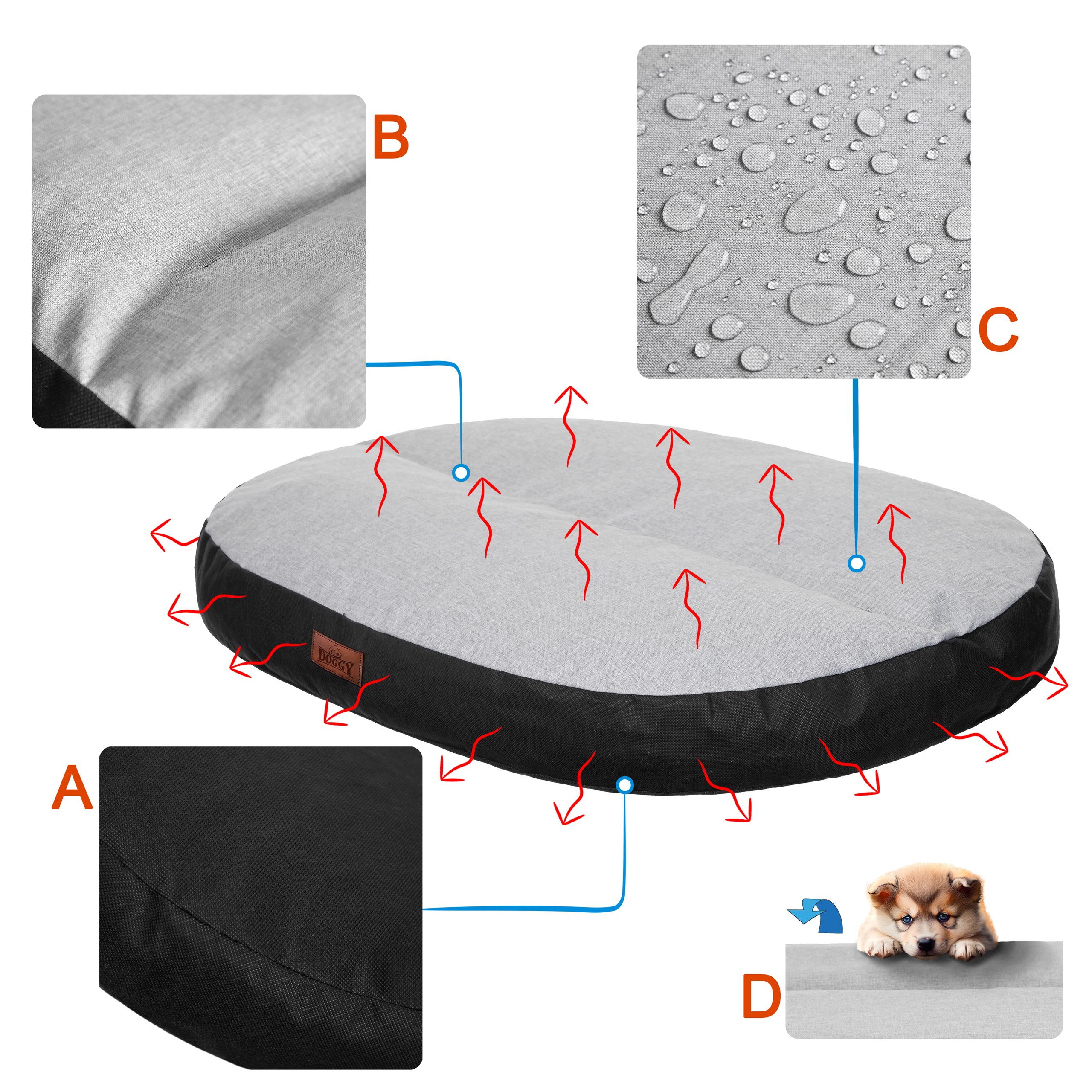 B

C

DOGGY

A

D